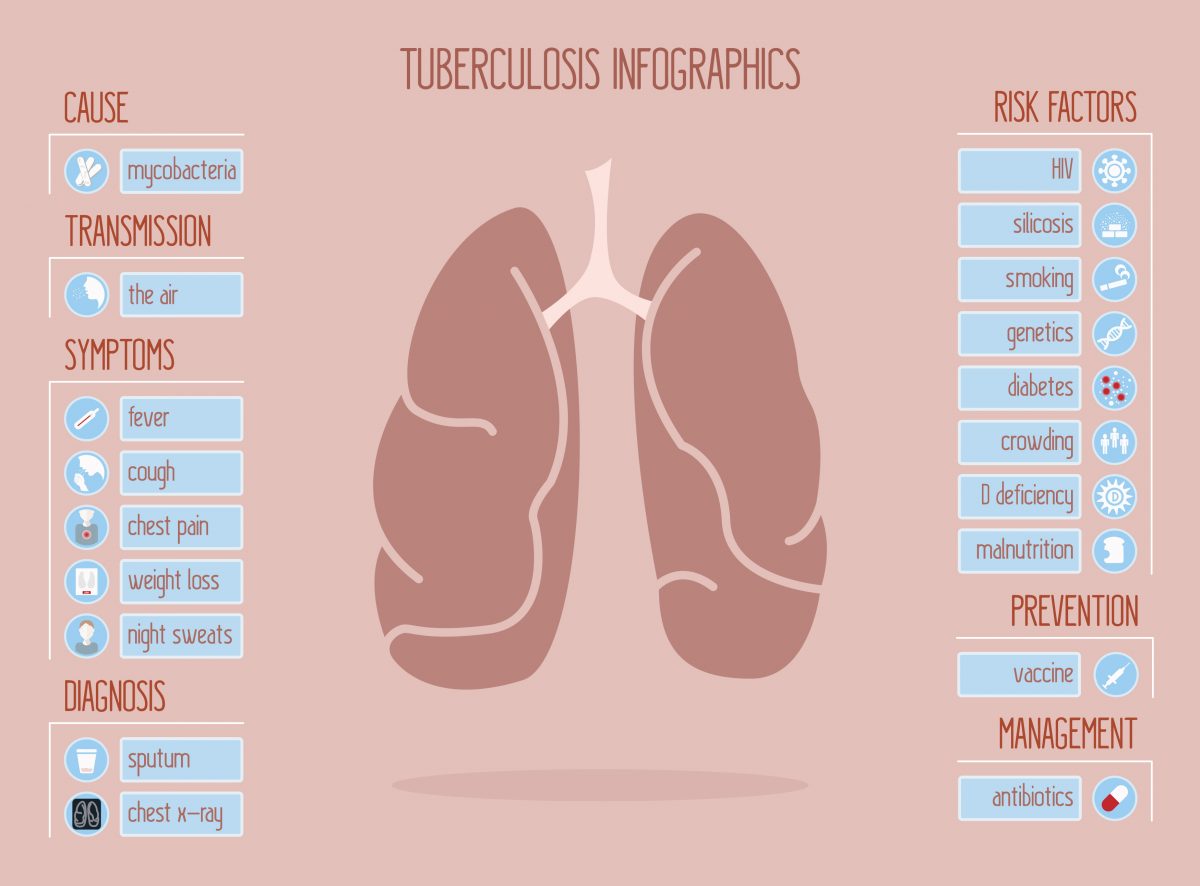 TUBERCULOSIS INFOGRAPHICS

CAUSE

mycobacteria

TRANSMISSION

the air

SYMPTOMS

fever

cough

chest pain

weight loss

night sweats

DIAGNOSIS

sputum

chest x-ray

RISK FACTORS

HIV

silicosis

smoking

genetics

diabetes

crowding

D deficiency

malnutrition

PREVENTION

vaccine

MANAGEMENT

antibiotics